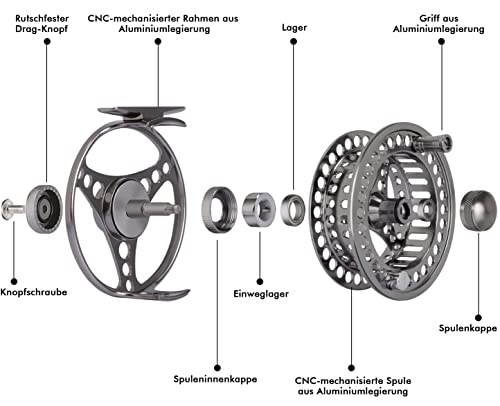 Rutschfester Drag-Knopf

CNC-mechanisierter Rahmen aus Aluminiumlegierung

Lager

Griff aus Aluminiumlegierung

Knopfschraube

Einweglager

Spulenkappe

Spuleninnenkappe

CNC-mechanisierte Spule aus Aluminiumlegierung