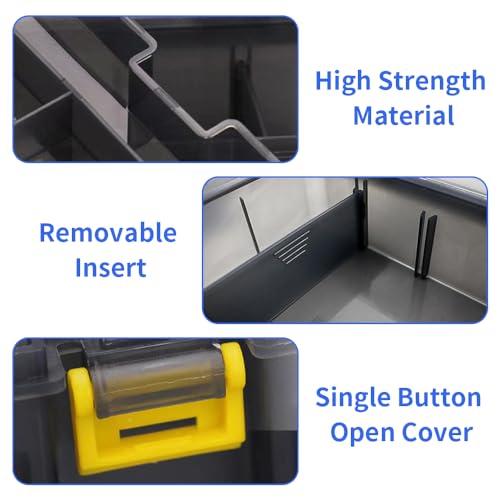 High Strength Material

Removable Insert

Single Button Open Cover