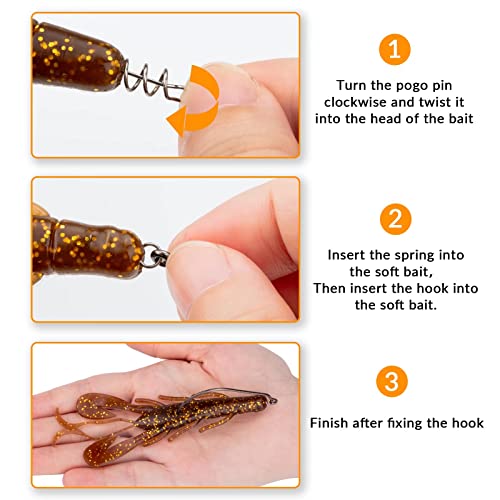 1

Turn the pogo pin clockwise and twist it into the head of the bait

2

Insert the spring into the soft bait,
Then insert the hook into the soft bait.

3

Finish after fixing the hook