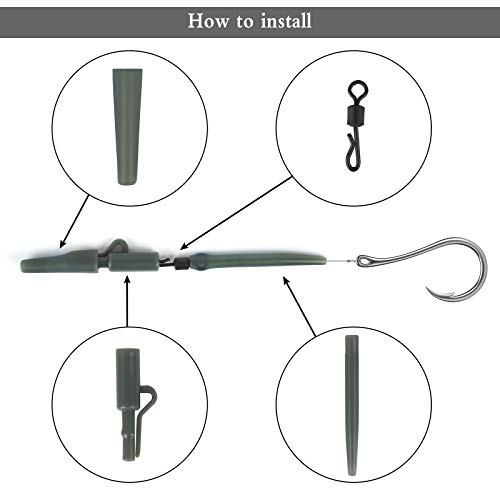 How to install