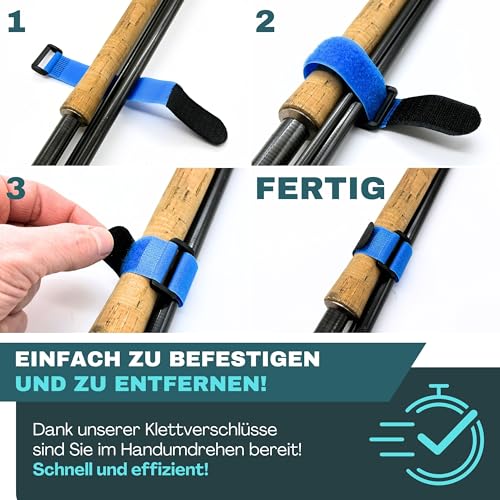 1

2

3

FERTIG

EINFACH ZU BEFESTIGEN
UND ZU ENTFERNEN!

Dank unserer Klettverschlüsse sind Sie im Handumdrehen bereit!
Schnell und effizient!