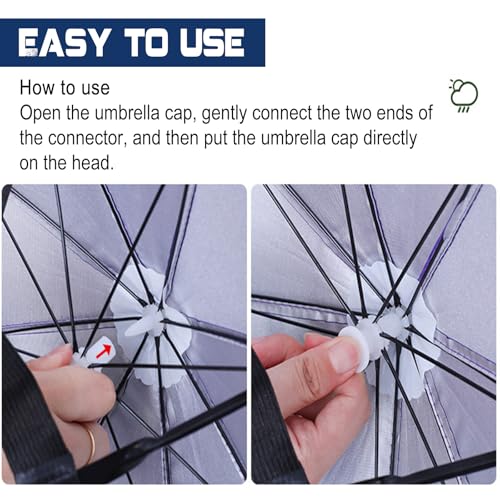 EASY TO USE

How to use
Open the umbrella cap, gently connect the two ends of the connector, and then put the umbrella cap directly on the head.