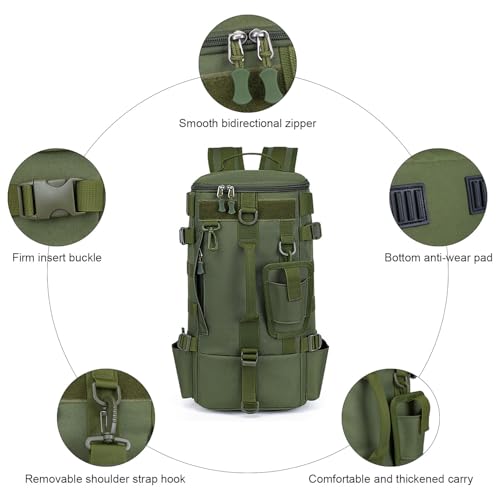 Smooth bidirectional zipper

Firm insert buckle

Bottom anti-wear pad

Removable shoulder strap hook

Comfortable and thickened carry