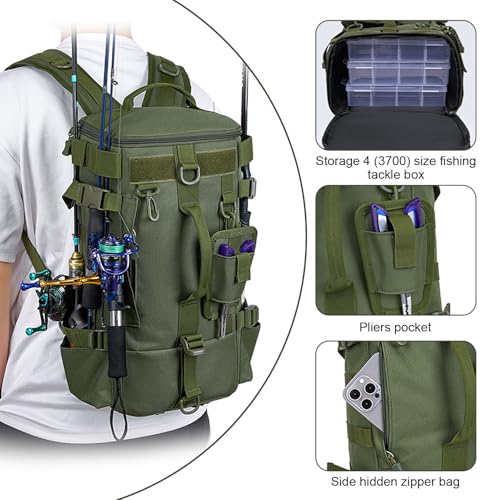 Storage 4 (3700) size fishing tackle box

Pliers pocket

Side hidden zipper bag