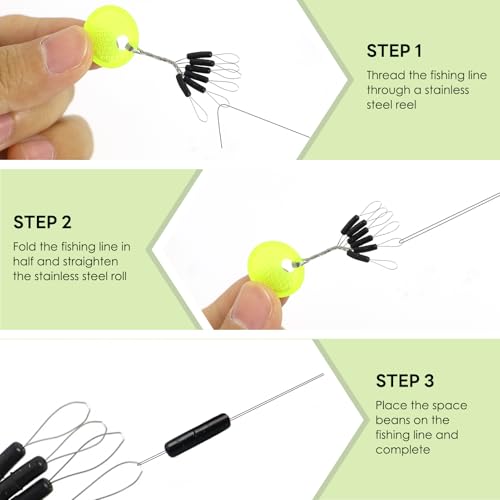 STEP 1
Thread the fishing line through a stainless steel reel

STEP 2
Fold the fishing line in half and straighten the stainless steel roll

STEP 3
Place the space beans on the fishing line and complete